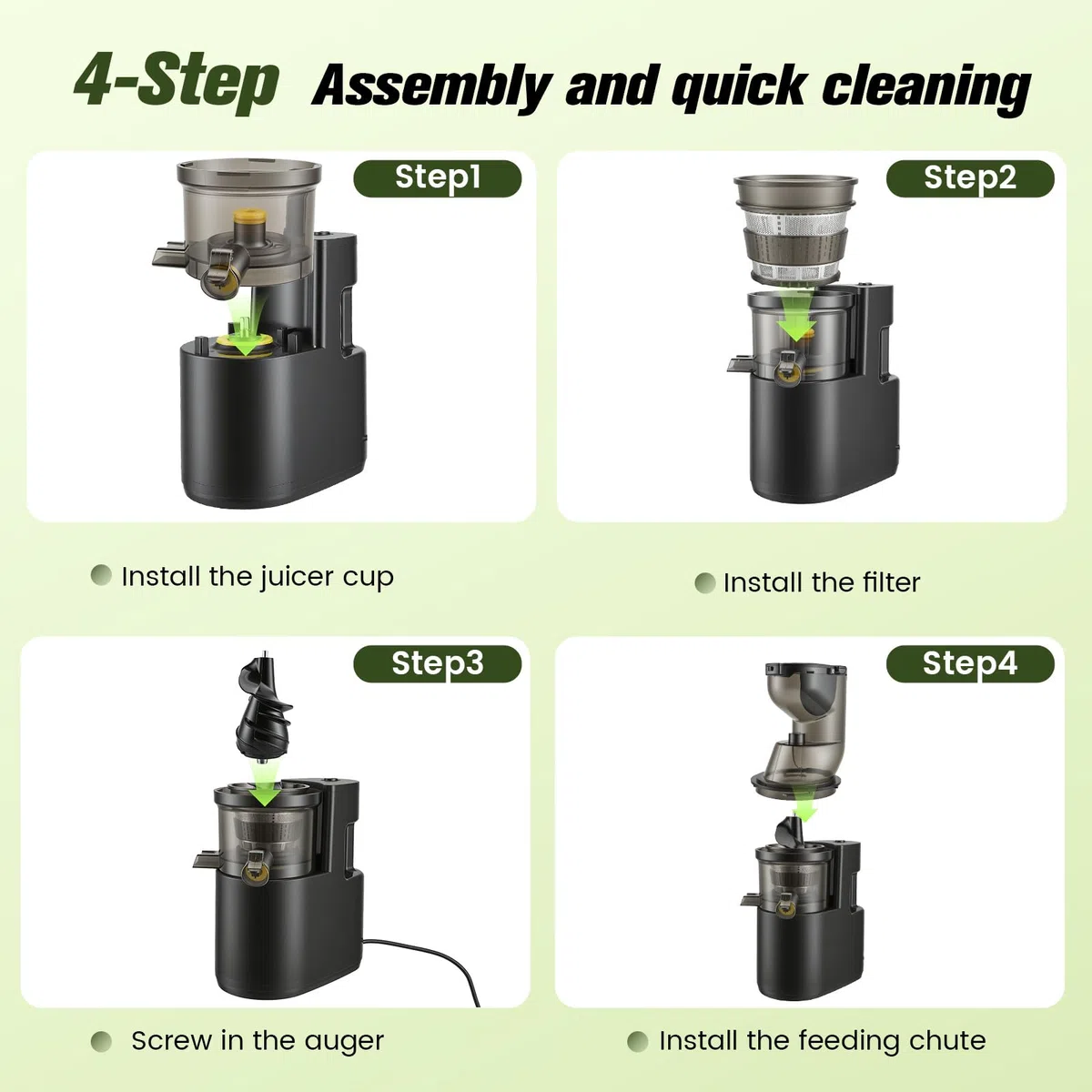 4-Step Assembly and quick cleaning

Step1

Install the juicer cup

Step2

Install the filter

Step3

Screw in the auger

Step4

Install the feeding chute